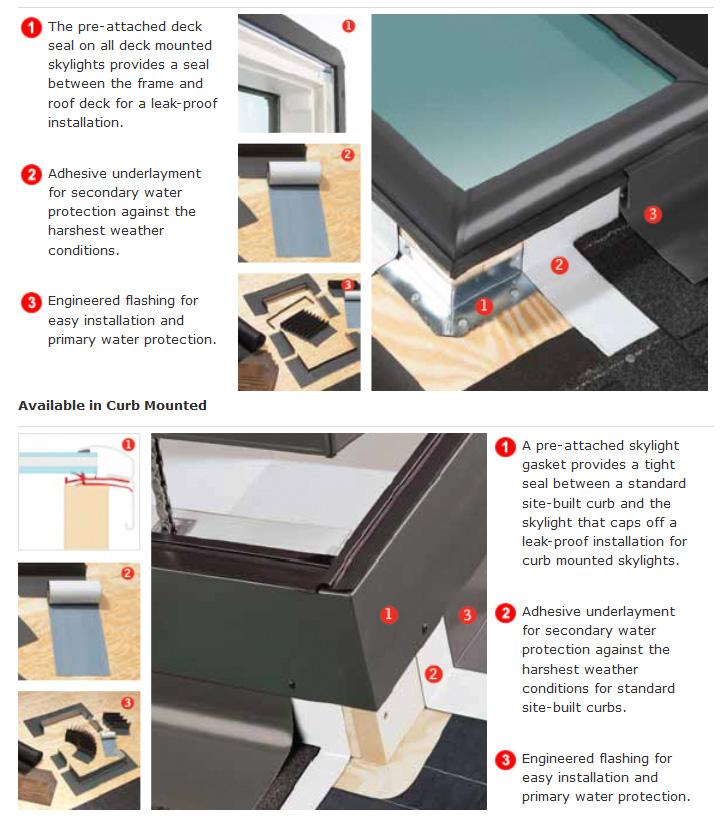 1 The pre-attached deck seal on all deck mounted skylights provides a seal between the frame and roof deck for a leak-proof installation.

2 Adhesive underlayment for secondary water protection against the harshest weather conditions.

3 Engineered flashing for easy installation and primary water protection.

1

2

3

3

2

1

Available in Curb Mounted

1

2

3

1

3

2

1 A pre-attached skylight gasket provides a tight seal between a standard site-built curb and the skylight that caps off a leak-proof installation for curb mounted skylights.

2 Adhesive underlayment for secondary water protection against the harshest weather conditions for standard site-built curbs.

3 Engineered flashing for easy installation and primary water protection.